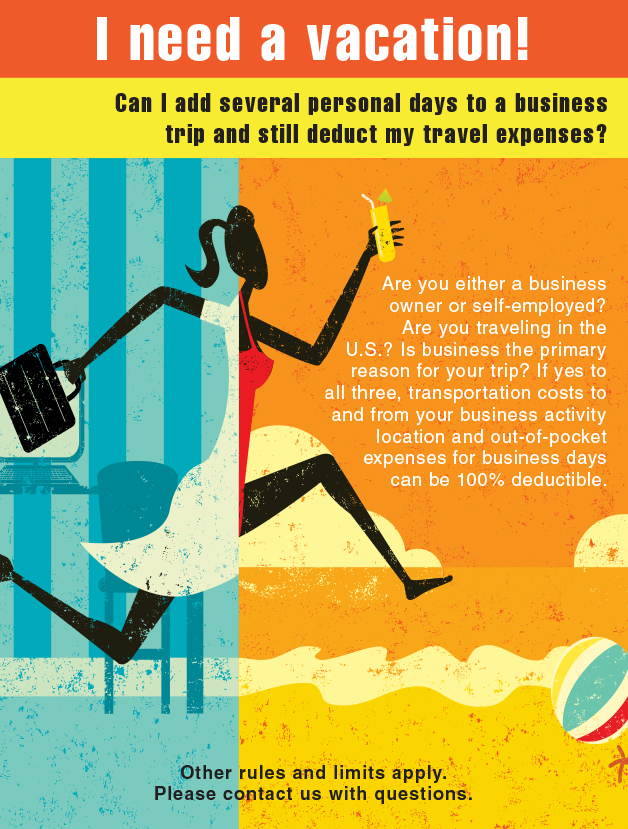 I need a vacation!

Can I add several personal days to a business trip and still deduct my travel expenses?

Are you either a business owner or self-employed? Are you traveling in the U.S.? Is business the primary reason for your trip? If yes to all three, transportation costs to and from your business activity location and out-of-pocket expenses for business days can be 100% deductible.

Other rules and limits apply. Please contact us with questions.